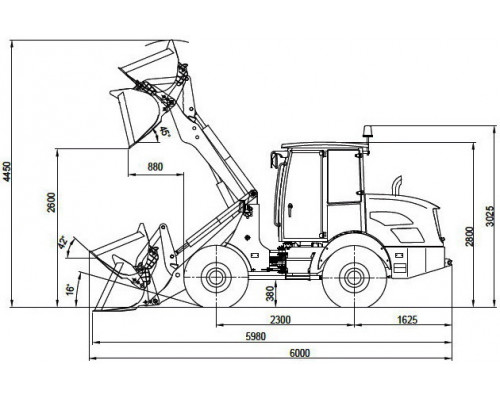 4450
45°
880
2600
42°
16°
380
2800
3025
2300
1625
5980
6000